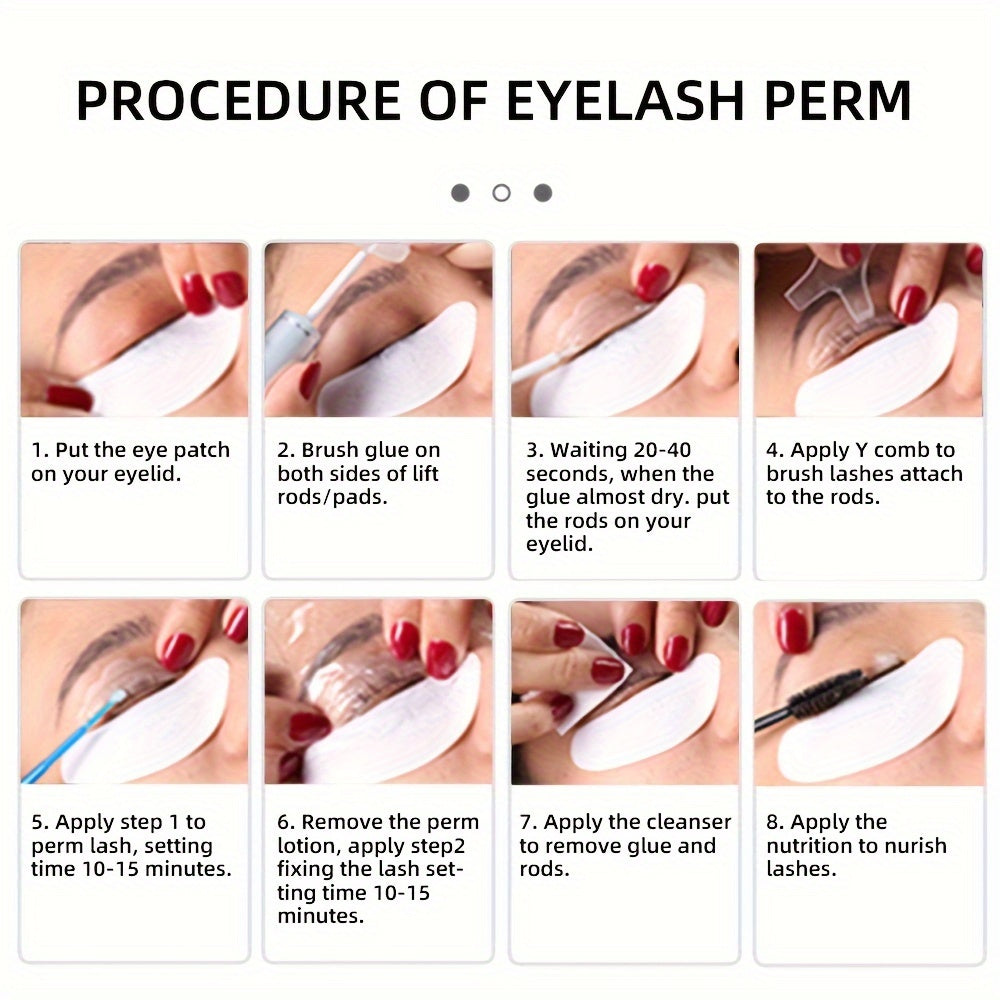 PROCEDURE OF EYELASH PERM

1. Put the eye patch on your eyelid.

2. Brush glue on both sides of lift rods/pads.

3. Waiting 20-40 seconds, when the glue almost dry. put the rods on your eyelid.

4. Apply Y comb to brush lashes attach to the rods.

5. Apply step 1 to perm lash, setting time 10-15 minutes.

6. Remove the perm lotion, apply step2 fixing the lash setting time 10-15 minutes.

7. Apply the cleanser to remove glue and rods.

8. Apply the nutrition to nurish lashes.